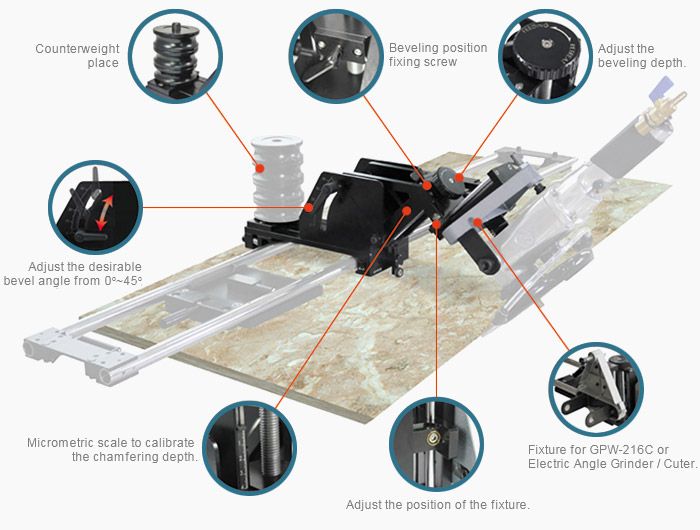 Counterweight place

Beveling position fixing screw

Adjust the beveling depth.

Adjust the desirable bevel angle from 0°~45°

Micrometric scale to calibrate the chamfering depth.

Adjust the position of the fixture.

Fixture for GPW-216C or Electric Angle Grinder / Cuter.