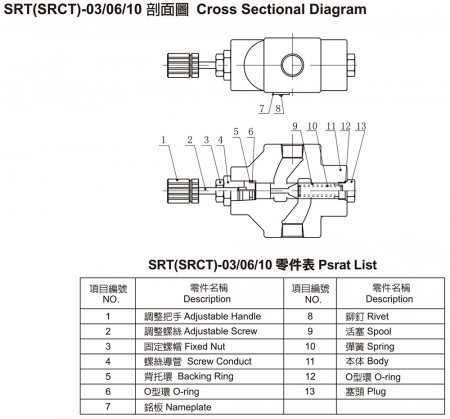 SRT(SRCT)-03/06/10 剖面圖 Cross Sectional Diagram

7 8

1 2 3 4 5 6 9 10 11 12 13

SRT(SRCT)-03/06/10 零件表 Psrat List

| 項目編號 NO. | 零件名稱 Description | 項目編號 NO. | 零件名稱 Description |
|---|---|---|---|
| 1 | 調整把手 Adjustable Handle | 8 | 鉚釘 Rivet |
| 2 | 調整螺絲 Adjustable Screw | 9 | 活塞 Spool |
| 3 | 固定螺帽 Fixed Nut | 10 | 彈簧 Spring |
| 4 | 螺絲導管 Screw Conduct | 11 | 本体 Body |
| 5 | 背托環 Backing Ring | 12 | O型環 O-ring |
| 6 | O型環 O-ring | 13 | 塞頭 Plug |
| 7 | 銘板 Nameplate | | |