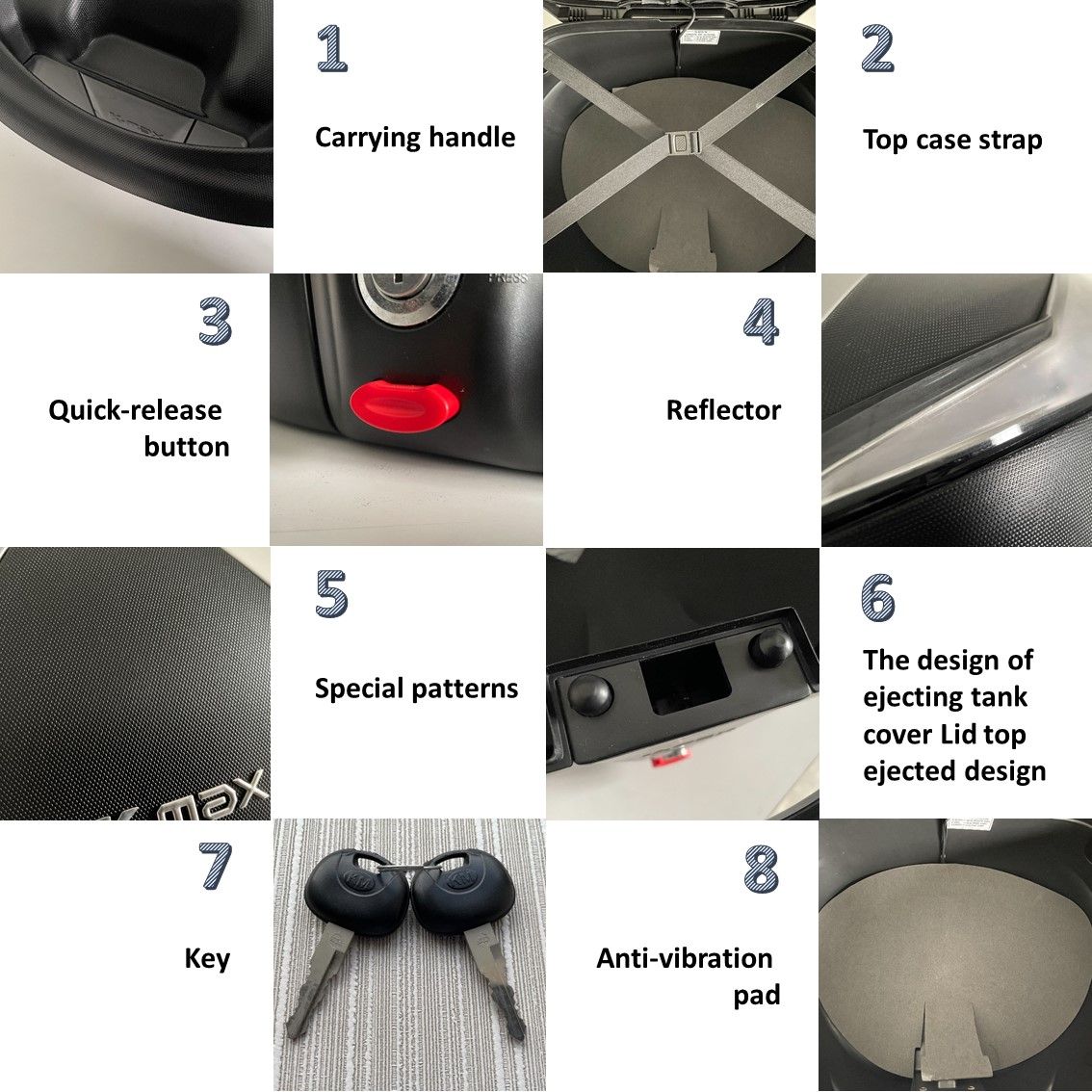 1

Carrying handle

2

Top case strap

3

Quick-release button

PRESS

4

Reflector

5

Special patterns

K max

6

The design of ejecting tank cover Lid top ejected design

7

Key

8

Anti-vibration pad