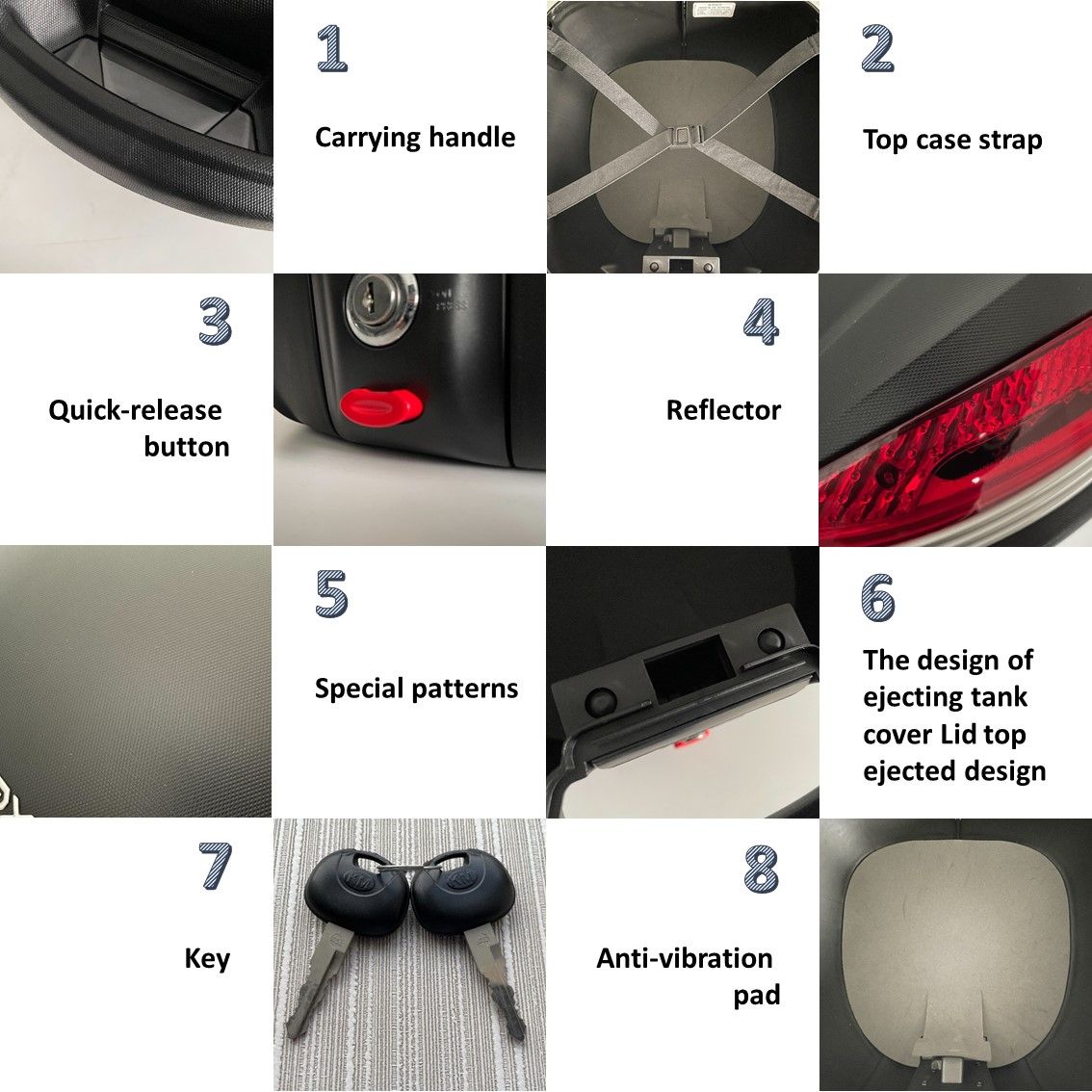 1

Carrying handle

2

Top case strap

3

Quick-release button

4

Reflector

5

Special patterns

6

The design of ejecting tank cover Lid top ejected design

7

Key

8

Anti-vibration pad