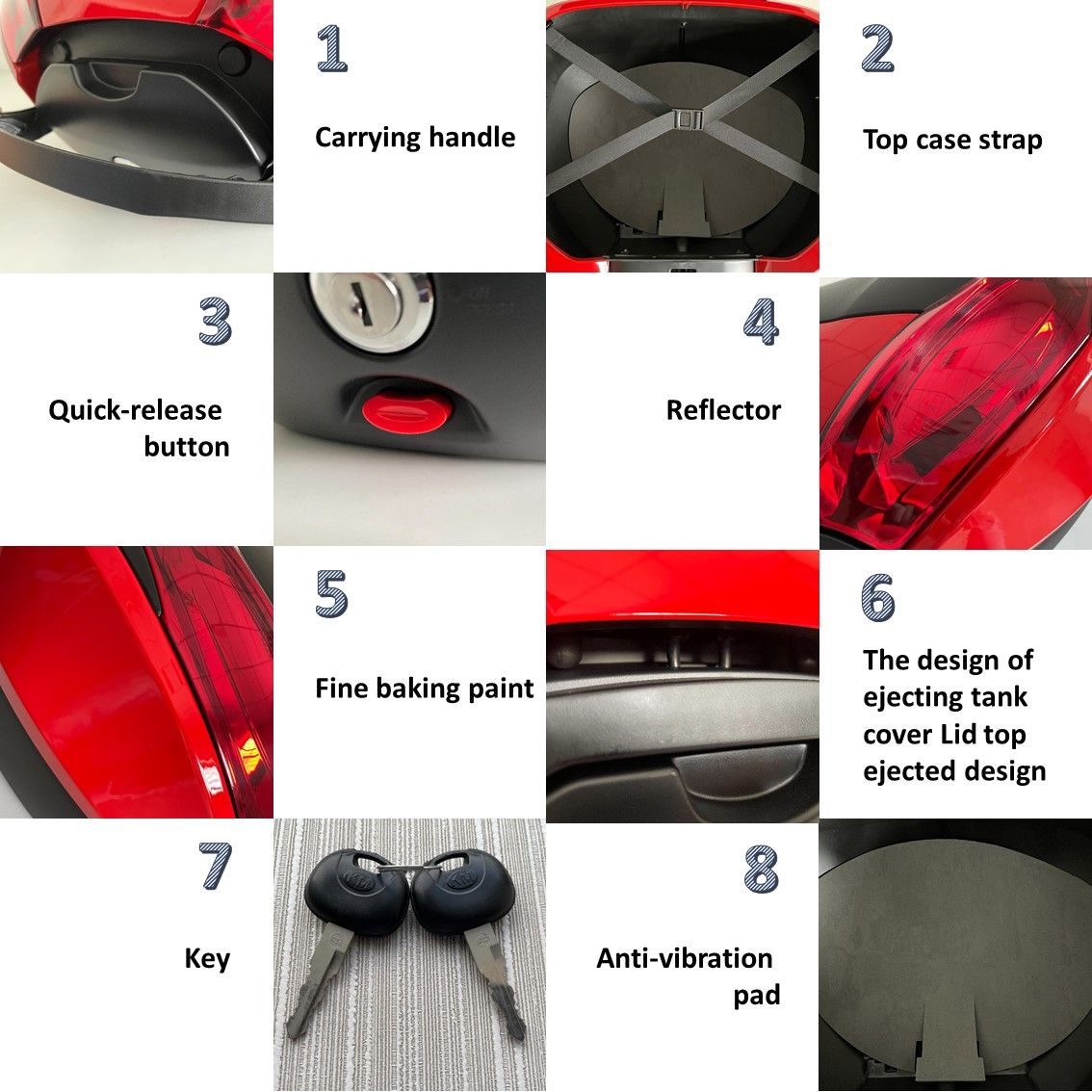 1

Carrying handle

2

Top case strap

3

Quick-release button

4

Reflector

5

Fine baking paint

6

The design of ejecting tank cover Lid top ejected design

7

Key

8

Anti-vibration pad