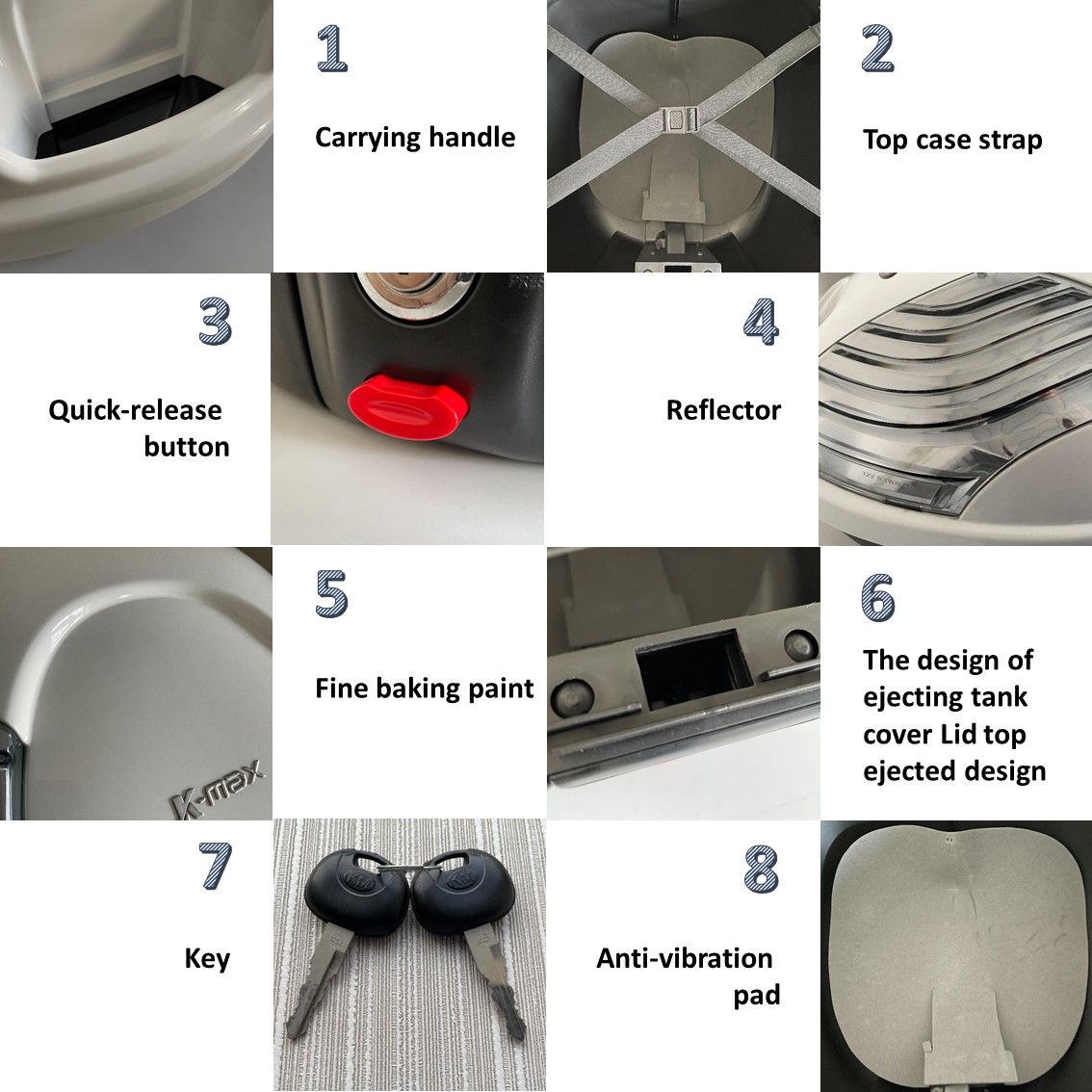 1

Carrying handle

2

Top case strap

3

Quick-release button

4

Reflector

5

Fine baking paint

K-max

6

The design of ejecting tank cover Lid top ejected design

7

Key

8

Anti-vibration pad