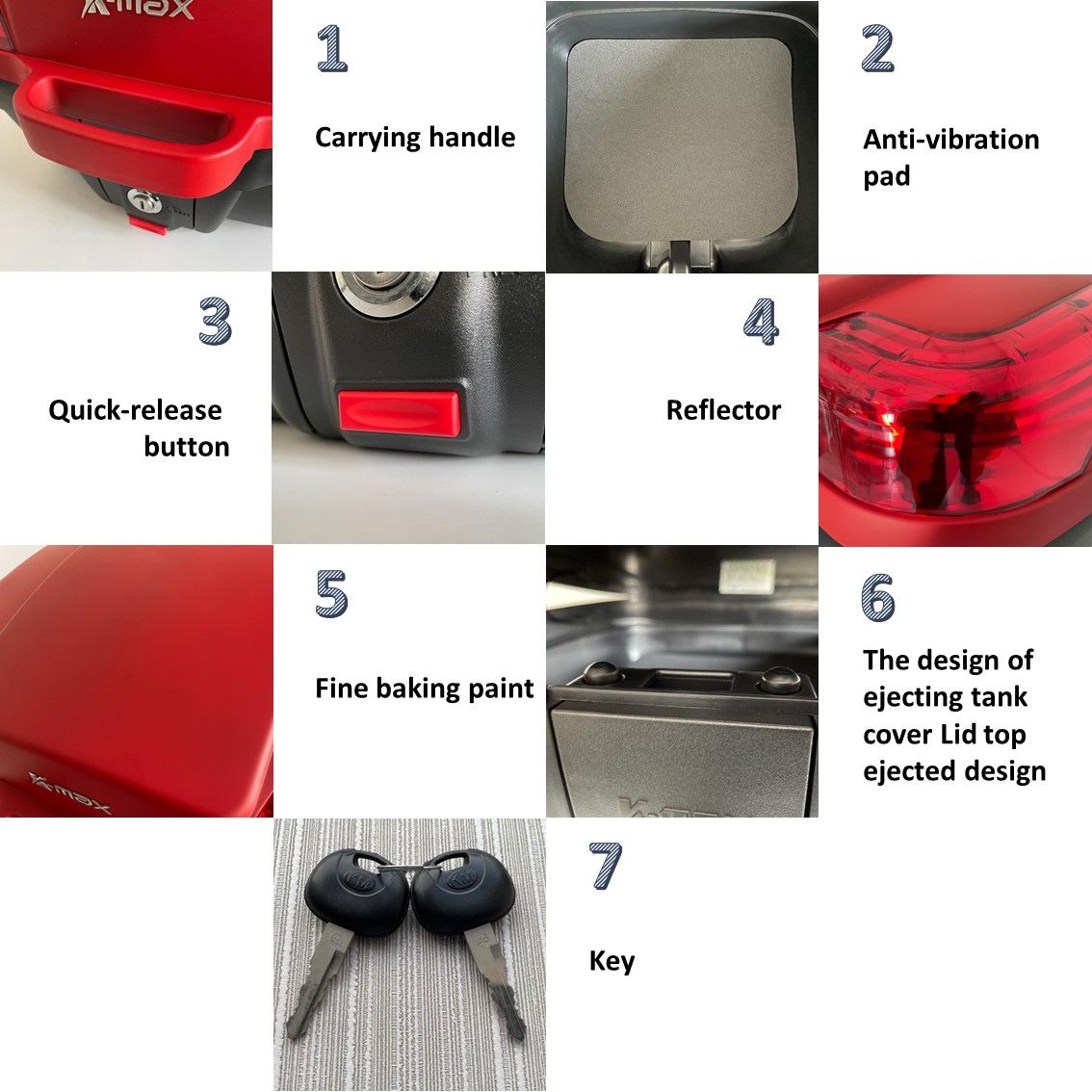 K-max

1

Carrying handle

2

Anti-vibration pad

3

Quick-release button

4

Reflector

5

Fine baking paint

K-max

6

The design of ejecting tank cover Lid top ejected design

7

Key