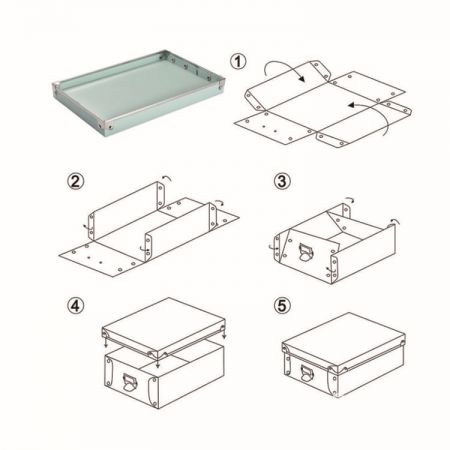 ①

②

③

④

⑤